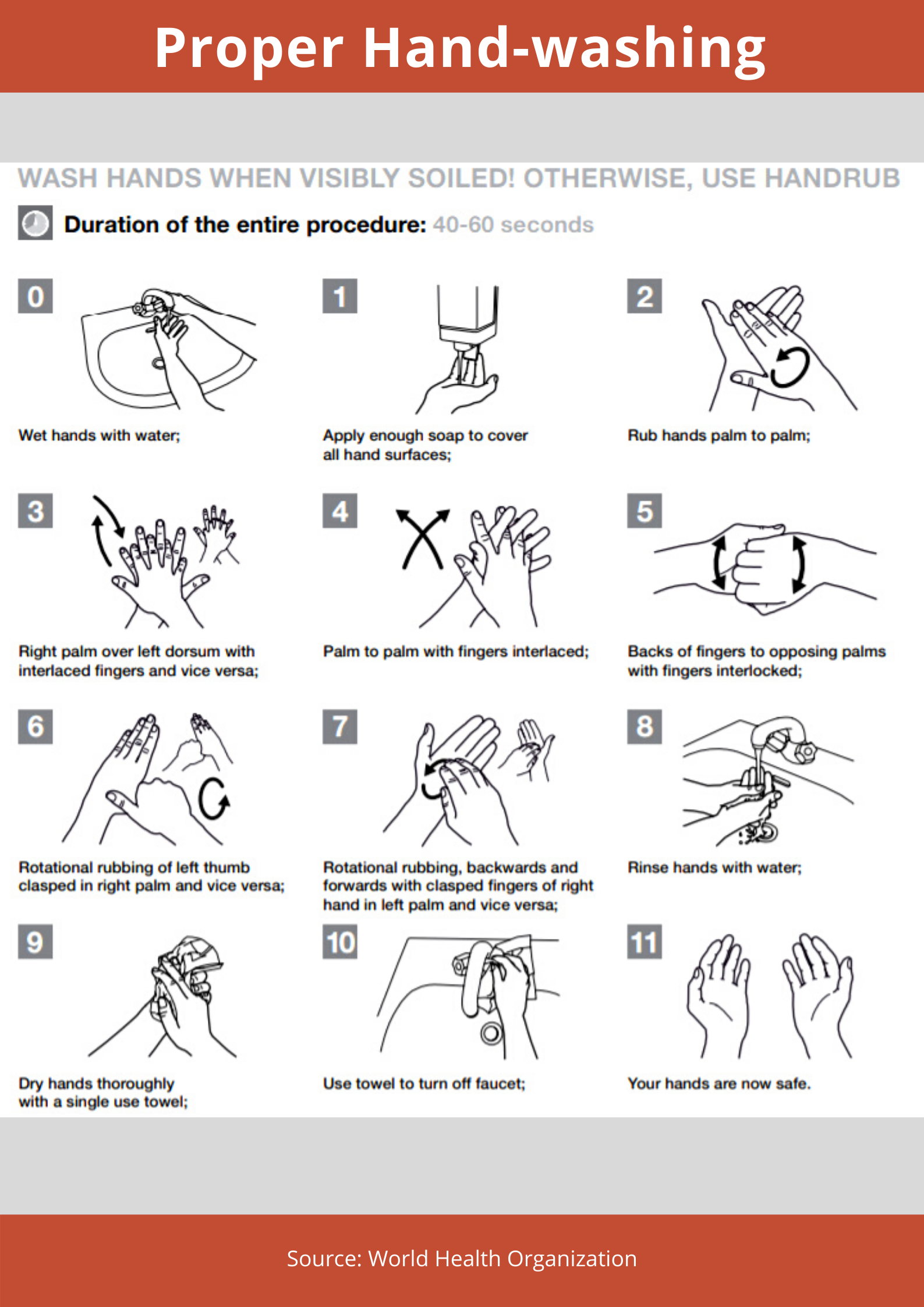 Proper Hand-washing

WASH HANDS WHEN VISIBLY SOILED! OTHERWISE, USE HANDRUB

Duration of the entire procedure: 40-60 seconds

0

Wet hands with water;

1

Apply enough soap to cover all hand surfaces;

2

Rub hands palm to palm;

3

Right palm over left dorsum with interlaced fingers and vice versa;

4

Palm to palm with fingers interlaced;

5

Backs of fingers to opposing palms with fingers interlocked;

6

Rotational rubbing of left thumb clasped in right palm and vice versa;

7

Rotational rubbing, backwards and forwards with clasped fingers of right hand in left palm and vice versa;

8

Rinse hands with water;

9

Dry hands thoroughly with a single use towel;

10

Use towel to turn off faucet;

11

Your hands are now safe.

Source: World Health Organization